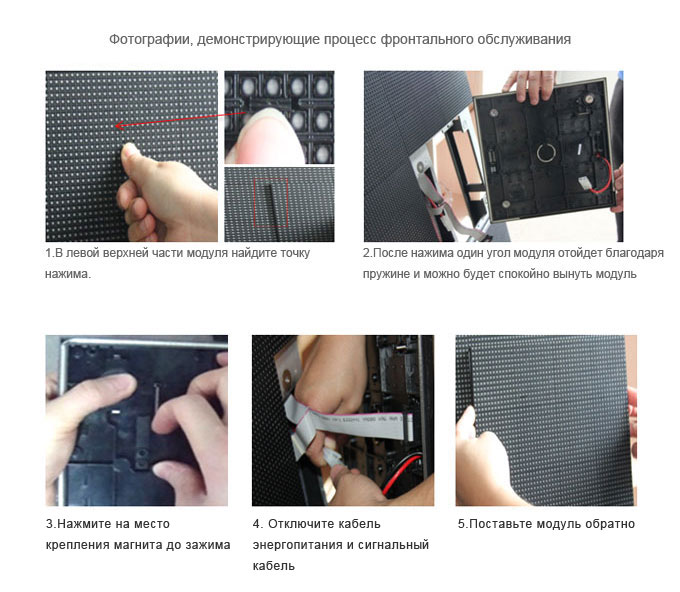 Фотографии, демонстрирующие процесс фронтального обслуживания

1.В левой верхней части модуля найдите точку нажима.

2.После нажима один угол модуля отойдет благодаря пружине и можно будет спокойно вынуть модуль

3.Нажмите на место крепления магнита до зажима

4. Отключите кабель энергопитания и сигнальный кабель

5.Поставьте модуль обратно